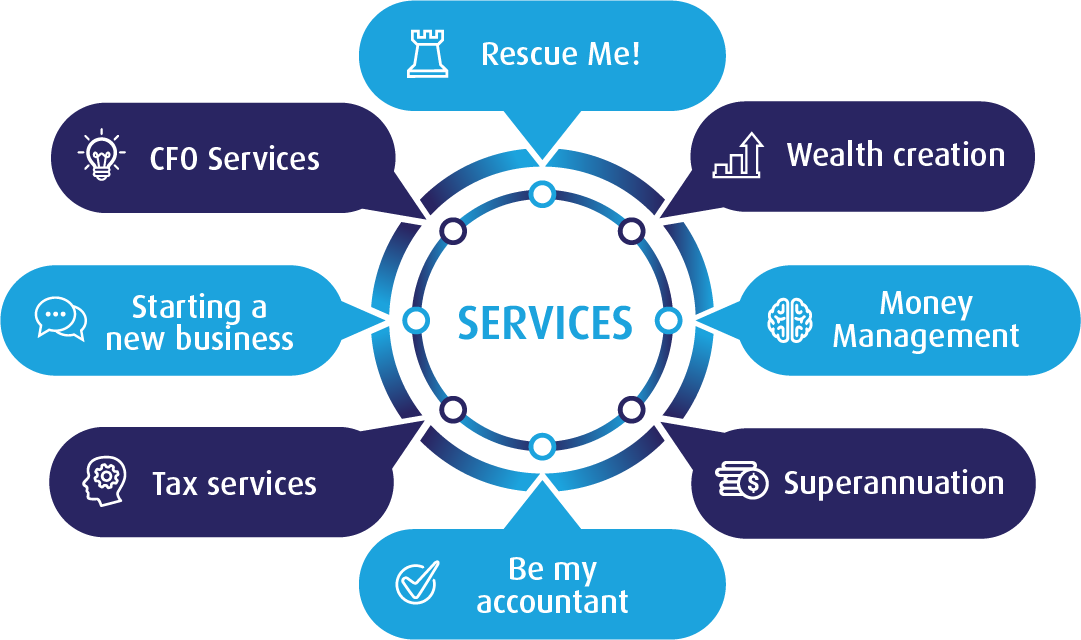 Rescue Me!

CFO Services

Wealth creation

Starting a new business

SERVICES

Money Management

Tax services

Superannuation

Be my accountant